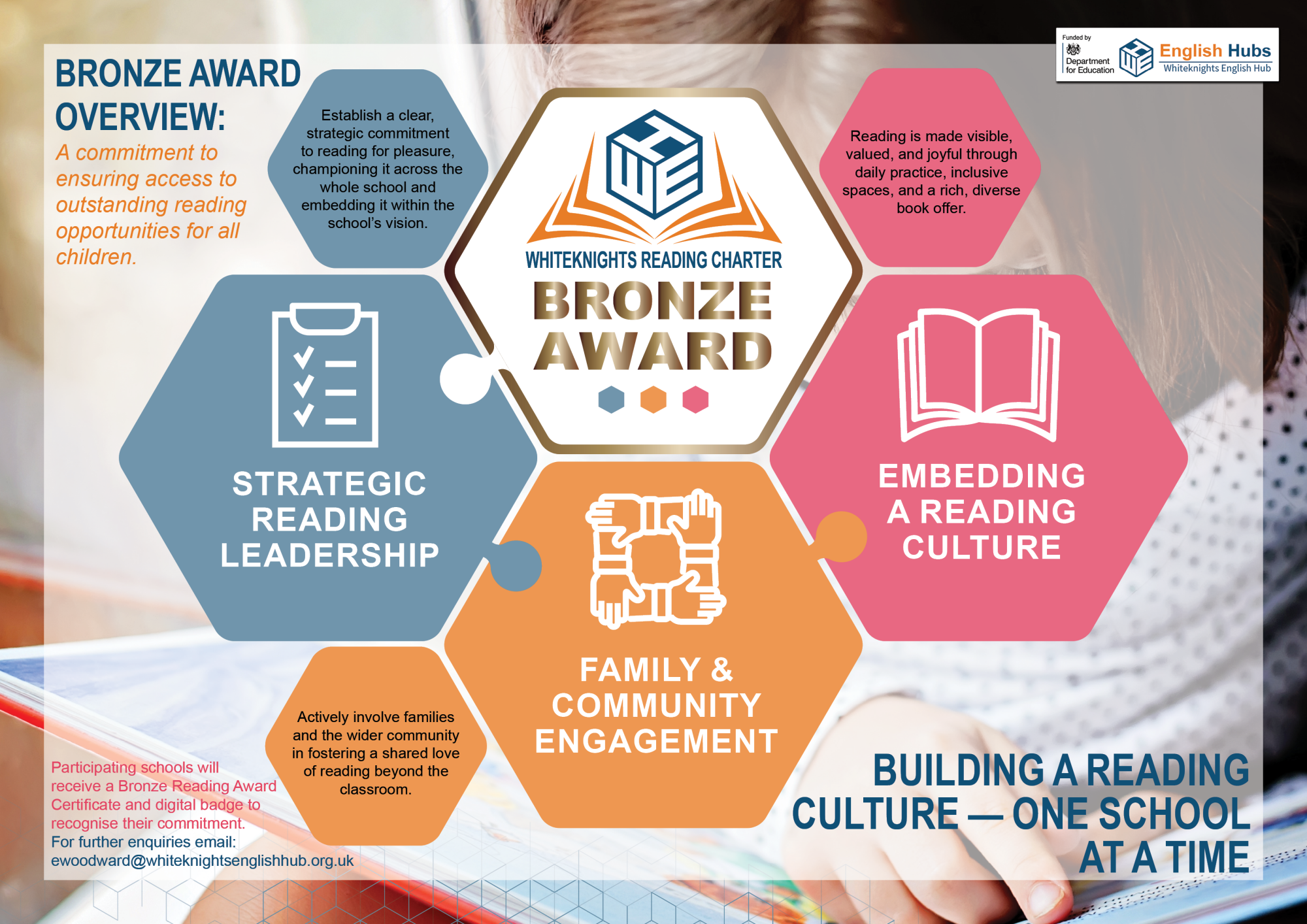 Funded by
Department for Education
English Hubs
Whiteknights English Hub

BRONZE AWARD OVERVIEW:

A commitment to ensuring access to outstanding reading opportunities for all children.

Establish a clear, strategic commitment to reading for pleasure, championing it across the whole school and embedding it within the school's vision.

WHITEKNIGHTS READING CHARTER
BRONZE AWARD

Reading is made visible, valued, and joyful through daily practice, inclusive spaces, and a rich, diverse book offer.

STRATEGIC READING LEADERSHIP

EMBEDDING A READING CULTURE

FAMILY & COMMUNITY ENGAGEMENT

Actively involve families and the wider community in fostering a shared love of reading beyond the classroom.

Participating schools will receive a Bronze Reading Award Certificate and digital badge to recognise their commitment.
For further enquiries email:
ewoodward@whiteknightsenglishhub.org.uk

BUILDING A READING CULTURE — ONE SCHOOL AT A TIME